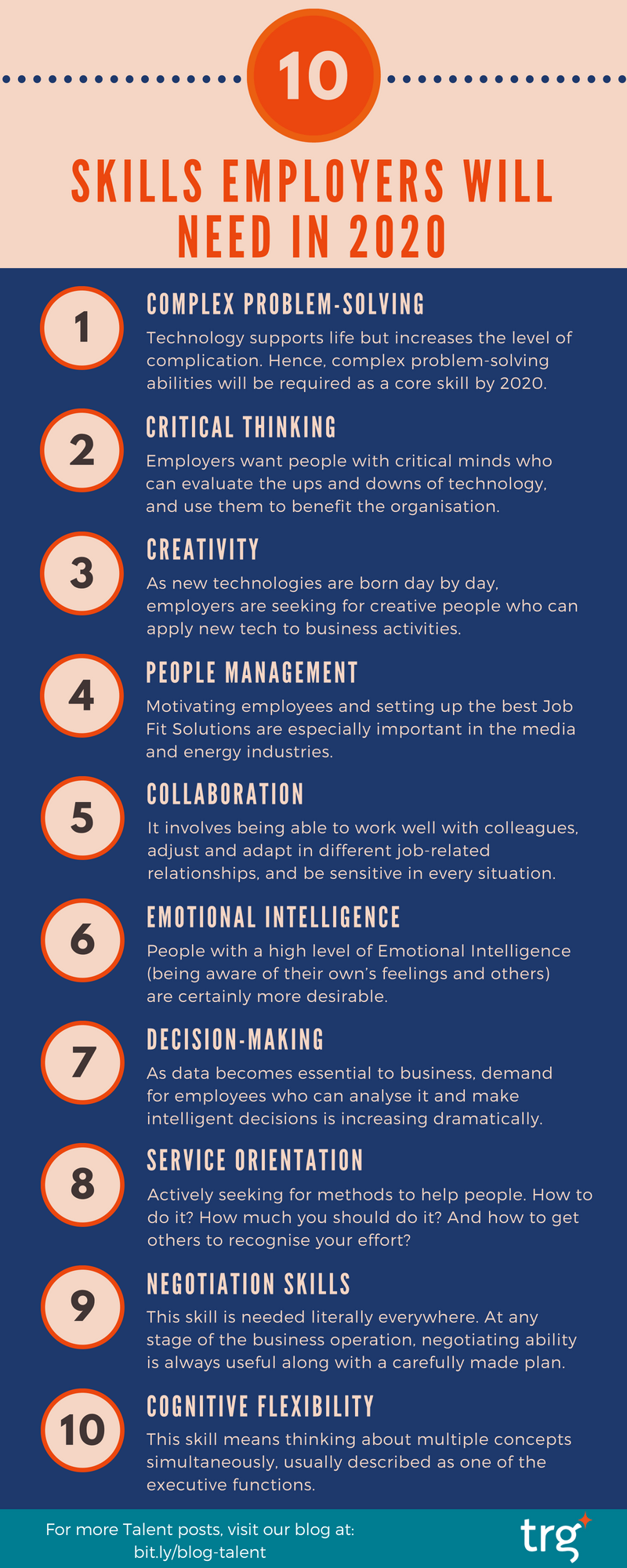 10

SKILLS EMPLOYERS WILL NEED IN 2020

1
COMPLEX PROBLEM-SOLVING
Technology supports life but increases the level of complication. Hence, complex problem-solving abilities will be required as a core skill by 2020.

2
CRITICAL THINKING
Employers want people with critical minds who can evaluate the ups and downs of technology, and use them to benefit the organisation.

3
CREATIVITY
As new technologies are born day by day, employers are seeking for creative people who can apply new tech to business activities.

4
PEOPLE MANAGEMENT
Motivating employees and setting up the best Job Fit Solutions are especially important in the media and energy industries.

5
COLLABORATION
It involves being able to work well with colleagues, adjust and adapt in different job-related relationships, and be sensitive in every situation.

6
EMOTIONAL INTELLIGENCE
People with a high level of Emotional Intelligence (being aware of their own's feelings and others) are certainly more desirable.

7
DECISION-MAKING
As data becomes essential to business, demand for employees who can analyse it and make intelligent decisions is increasing dramatically.

8
SERVICE ORIENTATION
Actively seeking for methods to help people. How to do it? How much you should do it? And how to get others to recognise your effort?

9
NEGOTIATION SKILLS
This skill is needed literally everywhere. At any stage of the business operation, negotiating ability is always useful along with a carefully made plan.

10
COGNITIVE FLEXIBILITY
This skill means thinking about multiple concepts simultaneously, usually described as one of the executive functions.

For more Talent posts, visit our blog at:
bit.ly/blog-talent

trg