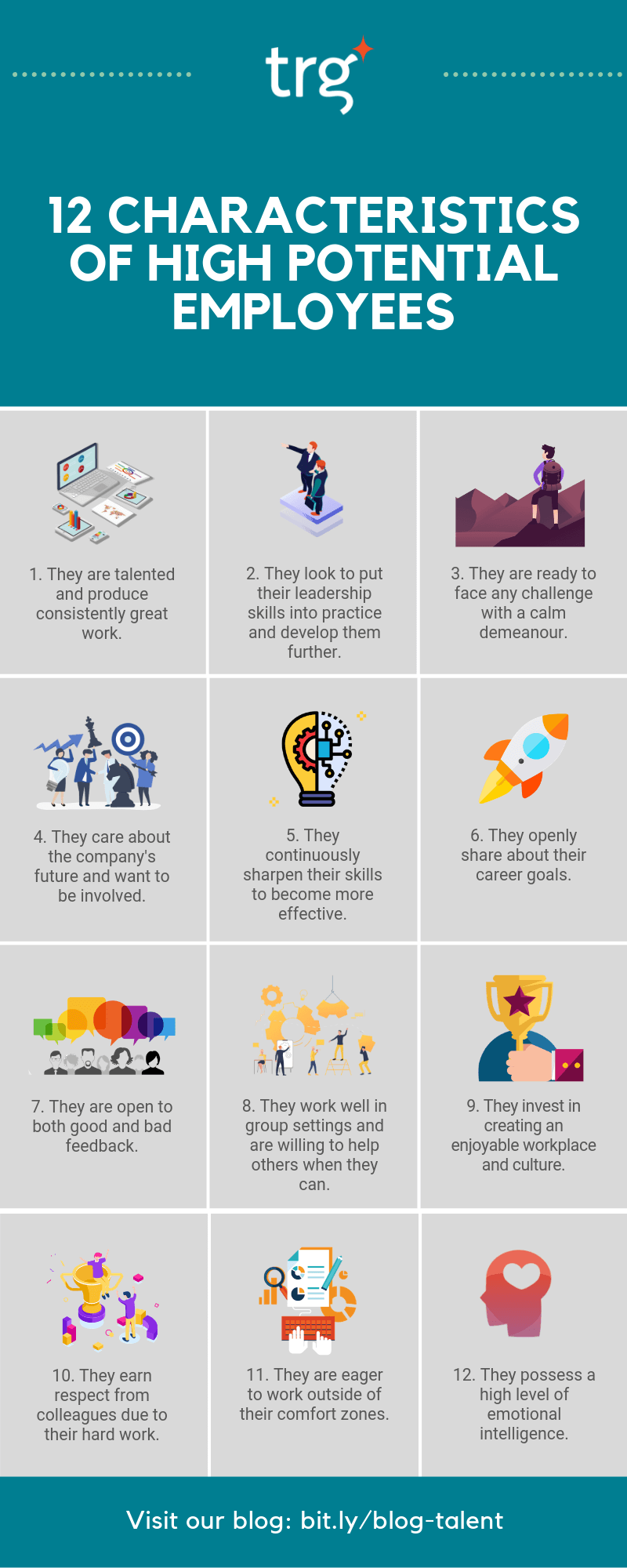 trg

12 CHARACTERISTICS OF HIGH POTENTIAL EMPLOYEES

1. They are talented and produce consistently great work.

2. They look to put their leadership skills into practice and develop them further.

3. They are ready to face any challenge with a calm demeanour.

4. They care about the company's future and want to be involved.

5. They continuously sharpen their skills to become more effective.

6. They openly share about their career goals.

7. They are open to both good and bad feedback.

8. They work well in group settings and are willing to help others when they can.

9. They invest in creating an enjoyable workplace and culture.

10. They earn respect from colleagues due to their hard work.

11. They are eager to work outside of their comfort zones.

12. They possess a high level of emotional intelligence.

Visit our blog: bit.ly/blog-talent