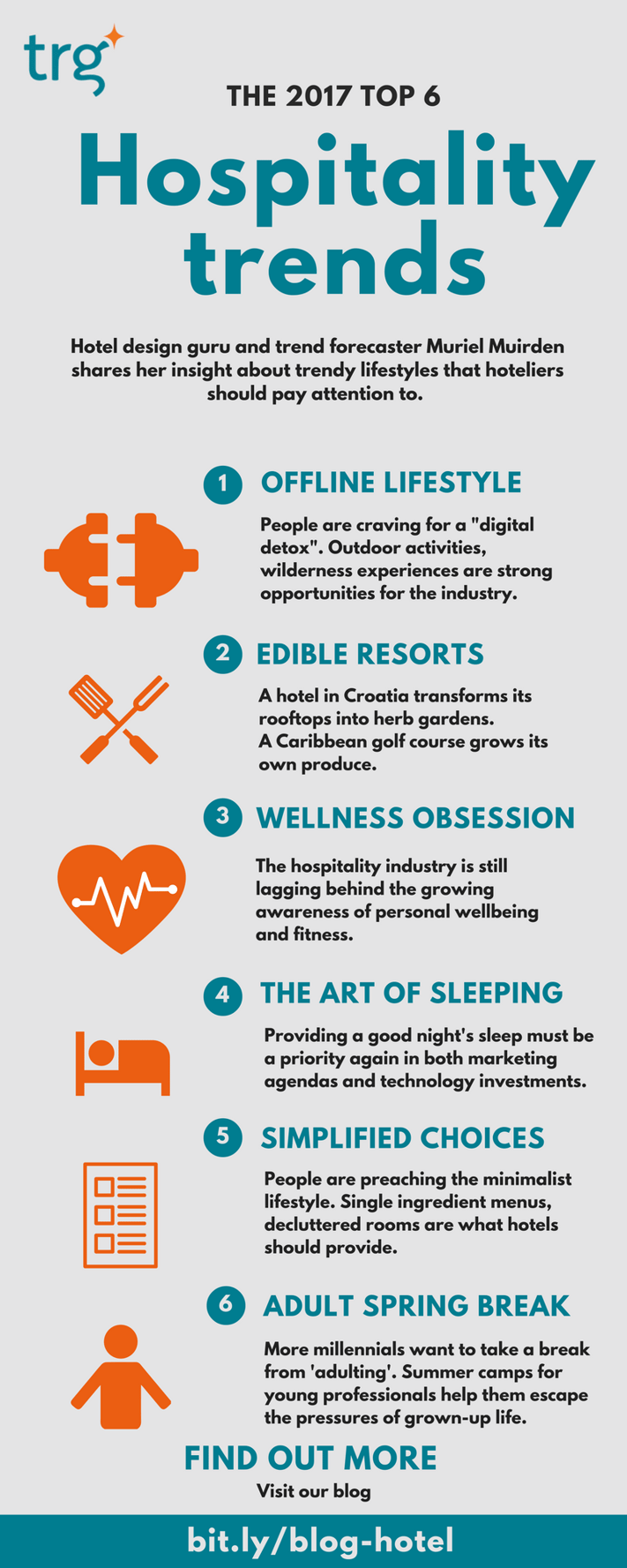 trg

THE 2017 TOP 6

Hospitality trends

Hotel design guru and trend forecaster Muriel Muirden shares her insight about trendy lifestyles that hoteliers should pay attention to.

1 OFFLINE LIFESTYLE

People are craving for a "digital detox". Outdoor activities, wilderness experiences are strong opportunities for the industry.

2 EDIBLE RESORTS

A hotel in Croatia transforms its rooftops into herb gardens. A Caribbean golf course grows its own produce.

3 WELLNESS OBSESSION

The hospitality industry is still lagging behind the growing awareness of personal wellbeing and fitness.

4 THE ART OF SLEEPING

Providing a good night's sleep must be a priority again in both marketing agendas and technology investments.

5 SIMPLIFIED CHOICES

People are preaching the minimalist lifestyle. Single ingredient menus, decluttered rooms are what hotels should provide.

6 ADULT SPRING BREAK

More millennials want to take a break from 'adulting'. Summer camps for young professionals help them escape the pressures of grown-up life.

FIND OUT MORE

Visit our blog

bit.ly/blog-hotel