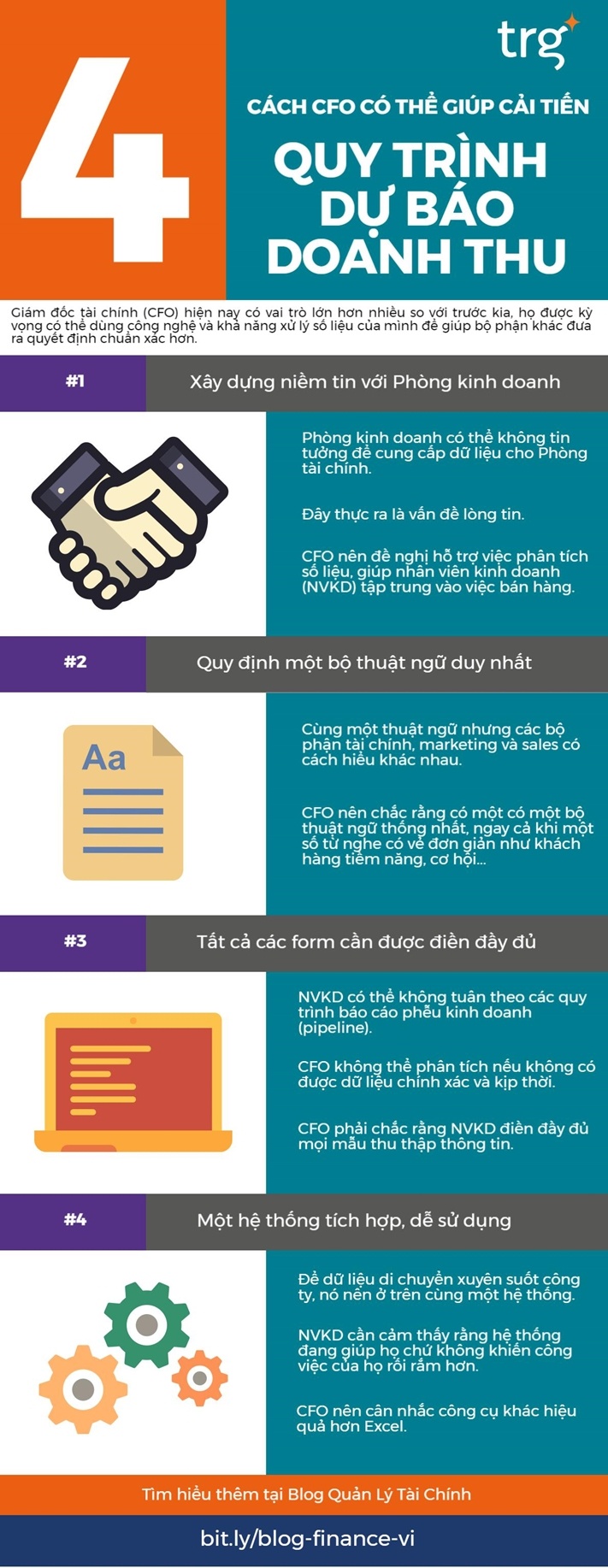 trg

4

CÁCH CFO CÓ THỂ GIÚP CẢI TIẾN

QUY TRÌNH DỰ BÁO DOANH THU

Giám đốc tài chính (CFO) hiện nay có vai trò lớn hơn nhiều so với trước kia, họ được kỳ vọng có thể dùng công nghệ và khả năng xử lý số liệu của mình để giúp bộ phận khác đưa ra quyết định chuẩn xác hơn.

#1

Xây dựng niềm tin với Phòng kinh doanh

Phòng kinh doanh có thể không tin tưởng để cung cấp dữ liệu cho Phòng tài chính.

Đây thực ra là vấn đề lòng tin.

CFO nên đề nghị hỗ trợ việc phân tích số liệu, giúp nhân viên kinh doanh (NVKD) tập trung vào việc bán hàng.

#2

Quy định một bộ thuật ngữ duy nhất

Aa

Cùng một thuật ngữ nhưng các bộ phận tài chính, marketing và sales có cách hiểu khác nhau.

CFO nên chắc rằng có một có một bộ thuật ngữ thống nhất, ngay cả khi một số từ nghe có vẻ đơn giản như khách hàng tiềm năng, cơ hội...

#3

Tất cả các form cần được điền đầy đủ

NVKD có thể không tuân theo các quy trình báo cáo phễu kinh doanh (pipeline).

CFO không thể phân tích nếu không có được dữ liệu chính xác và kịp thời.

CFO phải chắc rằng NVKD điền đầy đủ mọi mẫu thu thập thông tin.

#4

Một hệ thống tích hợp, dễ sử dụng

Để dữ liệu di chuyển xuyên suốt công ty, nó nên ở trên cùng một hệ thống.

NVKD cần cảm thấy rằng hệ thống đang giúp họ chứ không khiến công việc của họ rối rắm hơn.

CFO nên cân nhắc công cụ khác hiệu quả hơn Excel.

Tìm hiểu thêm tại Blog Quản Lý Tài Chính

bit.ly/blog-finance-vi