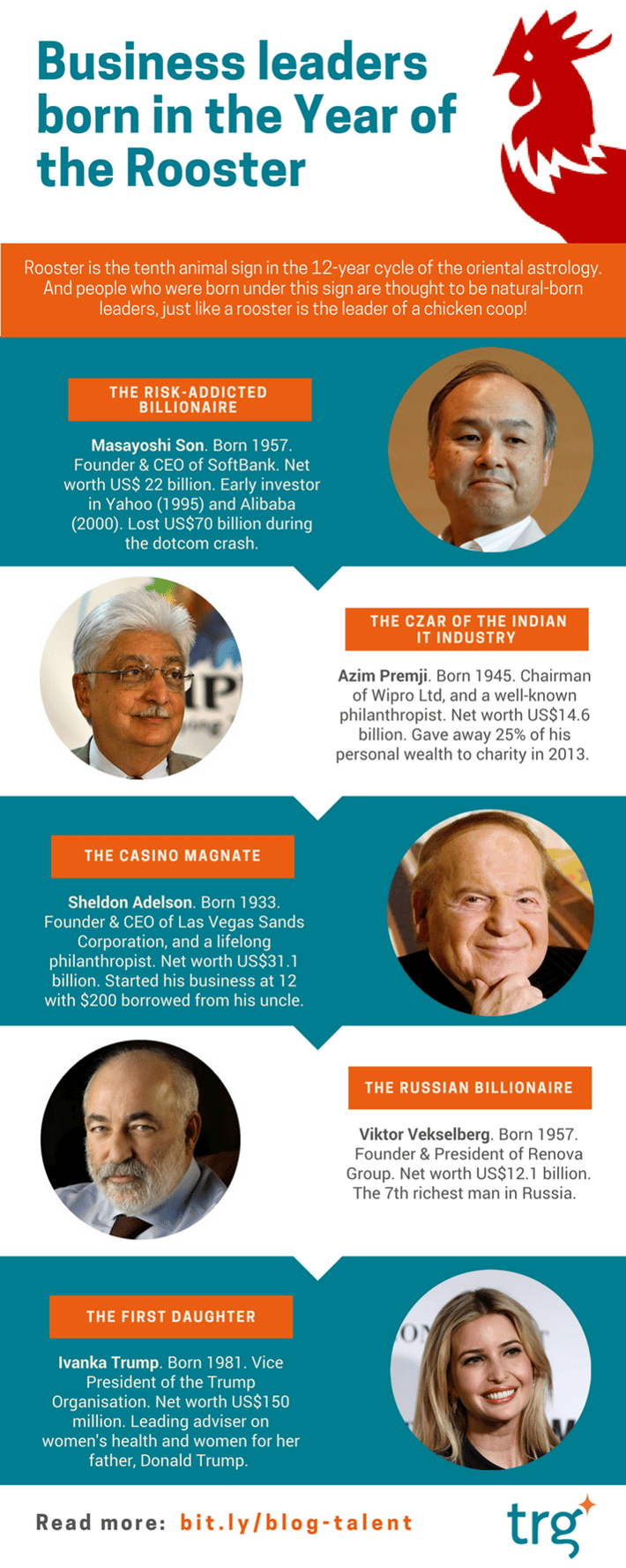 Business leaders born in the Year of the Rooster

Rooster is the tenth animal sign in the 12-year cycle of the oriental astrology. And people who were born under this sign are thought to be natural-born leaders, just like a rooster is the leader of a chicken coop!

THE RISK-ADDICTED BILLIONAIRE

Masayoshi Son. Born 1957. Founder & CEO of SoftBank. Net worth US$ 22 billion. Early investor in Yahoo (1995) and Alibaba (2000). Lost US$70 billion during the dotcom crash.

THE CZAR OF THE INDIAN IT INDUSTRY

Azim Premji. Born 1945. Chairman of Wipro Ltd, and a well-known philanthropist. Net worth US$14.6 billion. Gave away 25% of his personal wealth to charity in 2013.

THE CASINO MAGNATE

Sheldon Adelson. Born 1933. Founder & CEO of Las Vegas Sands Corporation, and a lifelong philanthropist. Net worth US$31.1 billion. Started his business at 12 with $200 borrowed from his uncle.

THE RUSSIAN BILLIONAIRE

Viktor Vekselberg. Born 1957. Founder & President of Renova Group. Net worth US$12.1 billion. The 7th richest man in Russia.

THE FIRST DAUGHTER

Ivanka Trump. Born 1981. Vice President of the Trump Organisation. Net worth US$150 million. Leading adviser on women's health and women for her father, Donald Trump.

Read more: bit.ly/blog-talent

trg