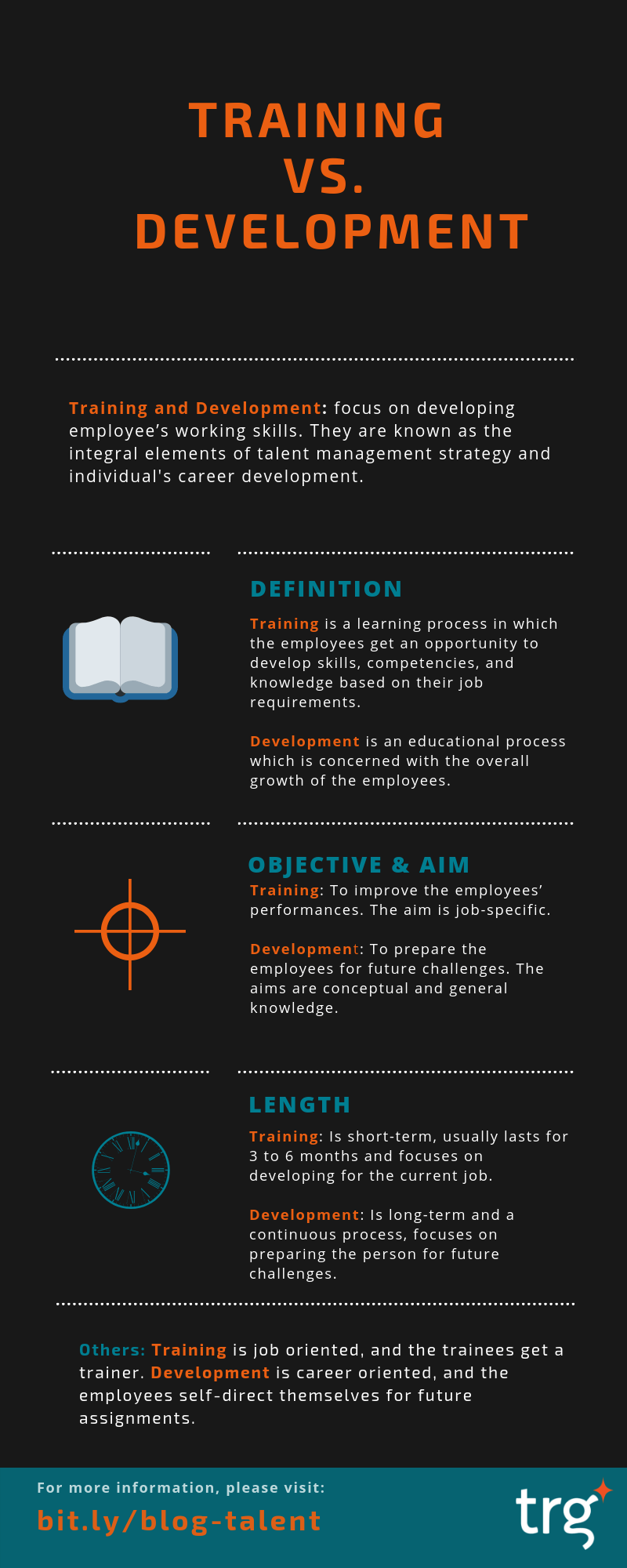 TRAINING VS. DEVELOPMENT

Training and Development: focus on developing employee's working skills. They are known as the integral elements of talent management strategy and individual's career development.

DEFINITION

Training is a learning process in which the employees get an opportunity to develop skills, competencies, and knowledge based on their job requirements.

Development is an educational process which is concerned with the overall growth of the employees.

OBJECTIVE & AIM

Training: To improve the employees' performances. The aim is job-specific.

Development: To prepare the employees for future challenges. The aims are conceptual and general knowledge.

LENGTH

Training: Is short-term, usually lasts for 3 to 6 months and focuses on developing for the current job.

Development: Is long-term and a continuous process, focuses on preparing the person for future challenges.

Others: Training is job oriented, and the trainees get a trainer. Development is career oriented, and the employees self-direct themselves for future assignments.

For more information, please visit:
bit.ly/blog-talent

trg