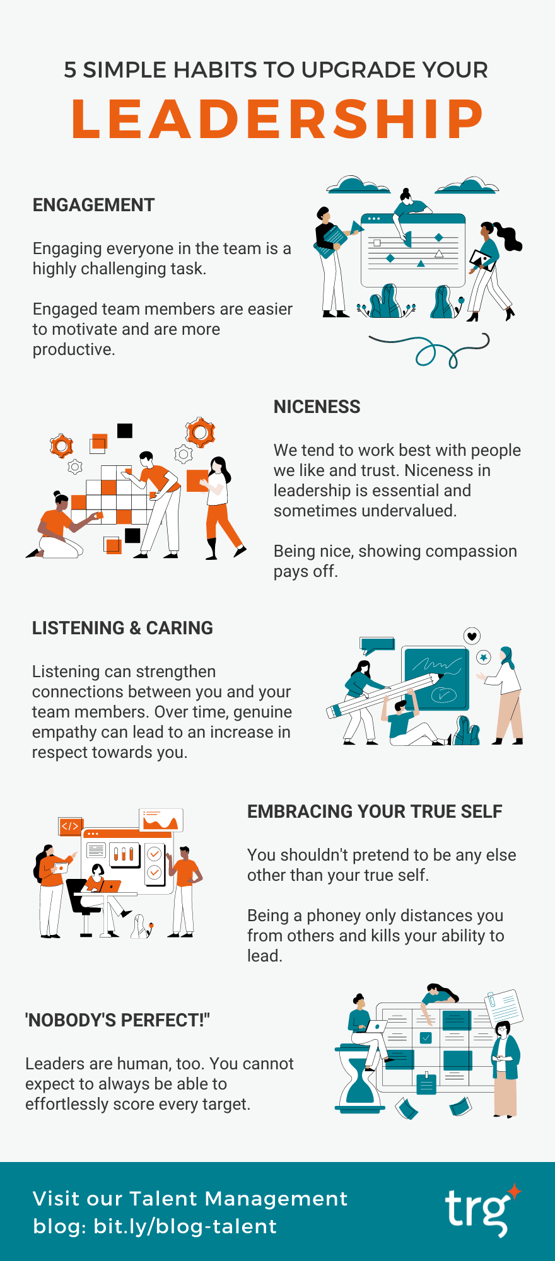 5 SIMPLE HABITS TO UPGRADE YOUR

LEADERSHIP

ENGAGEMENT

Engaging everyone in the team is a highly challenging task.

Engaged team members are easier to motivate and are more productive.

NICENESS

We tend to work best with people we like and trust. Niceness in leadership is essential and sometimes undervalued.

Being nice, showing compassion pays off.

LISTENING & CARING

Listening can strengthen connections between you and your team members. Over time, genuine empathy can lead to an increase in respect towards you.

EMBRACING YOUR TRUE SELF

You shouldn't pretend to be any else other than your true self.

Being a phoney only distances you from others and kills your ability to lead.

'NOBODY'S PERFECT!"

Leaders are human, too. You cannot expect to always be able to effortlessly score every target.

Visit our Talent Management blog: bit.ly/blog-talent

trg