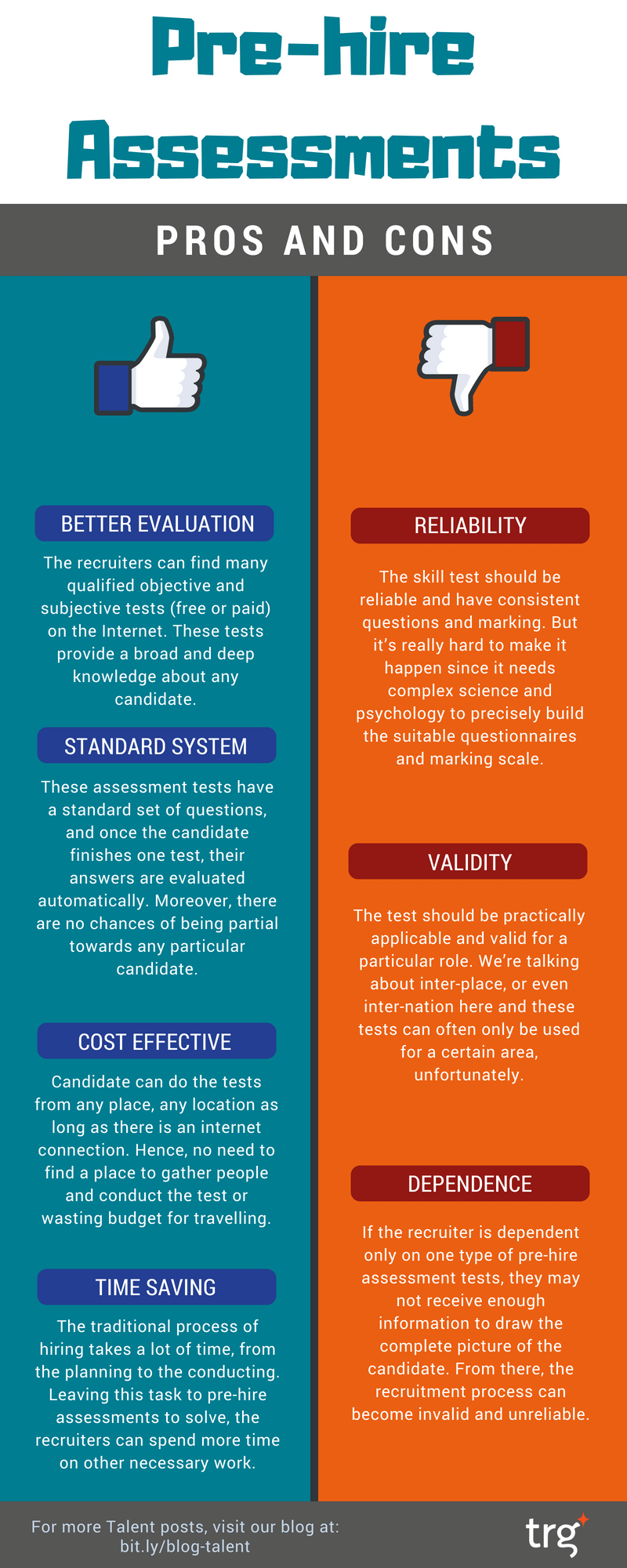 Pre-hire Assessments

PROS AND CONS

BETTER EVALUATION

The recruiters can find many qualified objective and subjective tests (free or paid) on the Internet. These tests provide a broad and deep knowledge about any candidate.

STANDARD SYSTEM

These assessment tests have a standard set of questions, and once the candidate finishes one test, their answers are evaluated automatically. Moreover, there are no chances of being partial towards any particular candidate.

COST EFFECTIVE

Candidate can do the tests from any place, any location as long as there is an internet connection. Hence, no need to find a place to gather people and conduct the test or wasting budget for travelling.

TIME SAVING

The traditional process of hiring takes a lot of time, from the planning to the conducting. Leaving this task to pre-hire assessments to solve, the recruiters can spend more time on other necessary work.

RELIABILITY

The skill test should be reliable and have consistent questions and marking. But it's really hard to make it happen since it needs complex science and psychology to precisely build the suitable questionnaires and marking scale.

VALIDITY

The test should be practically applicable and valid for a particular role. We're talking about inter-place, or even inter-nation here and these tests can often only be used for a certain area, unfortunately.

DEPENDENCE

If the recruiter is dependent only on one type of pre-hire assessment tests, they may not receive enough information to draw the complete picture of the candidate. From there, the recruitment process can become invalid and unreliable.

For more Talent posts, visit our blog at: bit.ly/blog-talent

trg