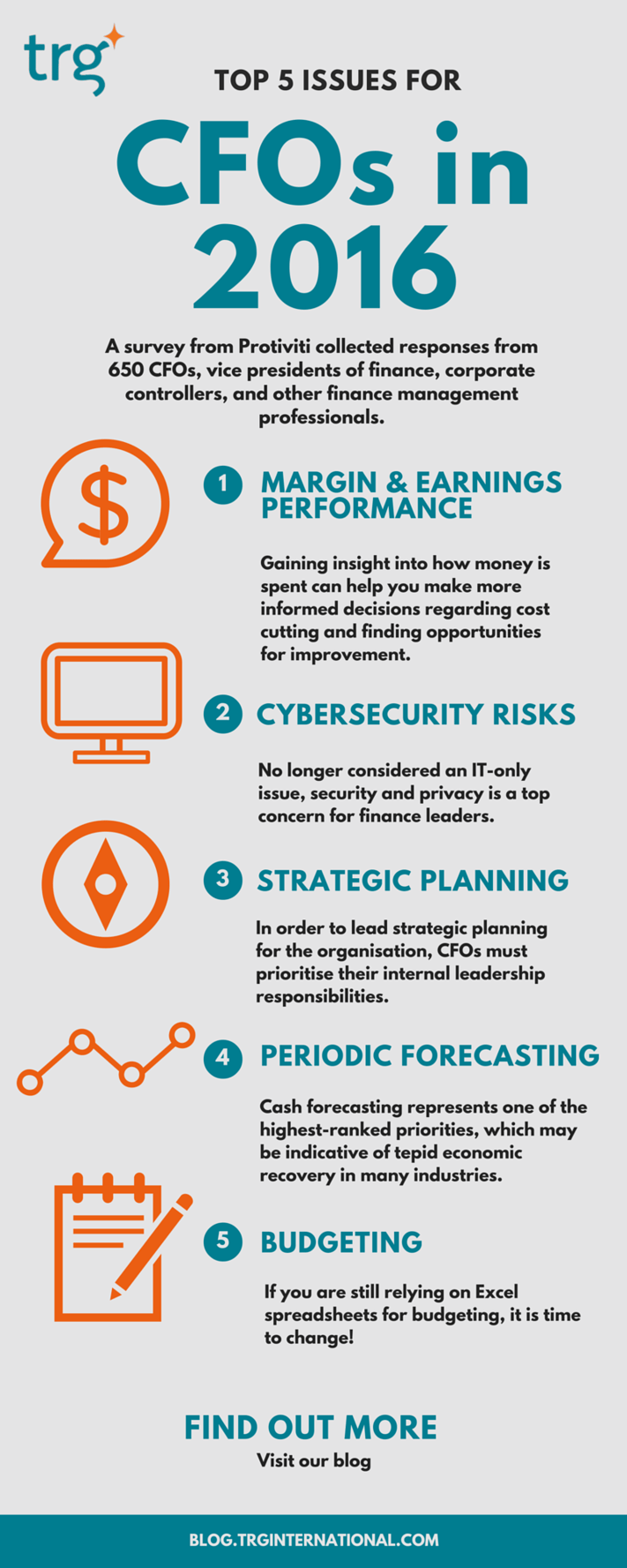 trg

TOP 5 ISSUES FOR

CFOs in 2016

A survey from Protiviti collected responses from 650 CFOs, vice presidents of finance, corporate controllers, and other finance management professionals.

$

1 MARGIN & EARNINGS PERFORMANCE

Gaining insight into how money is spent can help you make more informed decisions regarding cost cutting and finding opportunities for improvement.

2 CYBERSECURITY RISKS

No longer considered an IT-only issue, security and privacy is a top concern for finance leaders.

3 STRATEGIC PLANNING

In order to lead strategic planning for the organisation, CFOs must prioritise their internal leadership responsibilities.

4 PERIODIC FORECASTING

Cash forecasting represents one of the highest-ranked priorities, which may be indicative of tepid economic recovery in many industries.

5 BUDGETING

If you are still relying on Excel spreadsheets for budgeting, it is time to change!

FIND OUT MORE

Visit our blog

BLOG.TRGINTERNATIONAL.COM