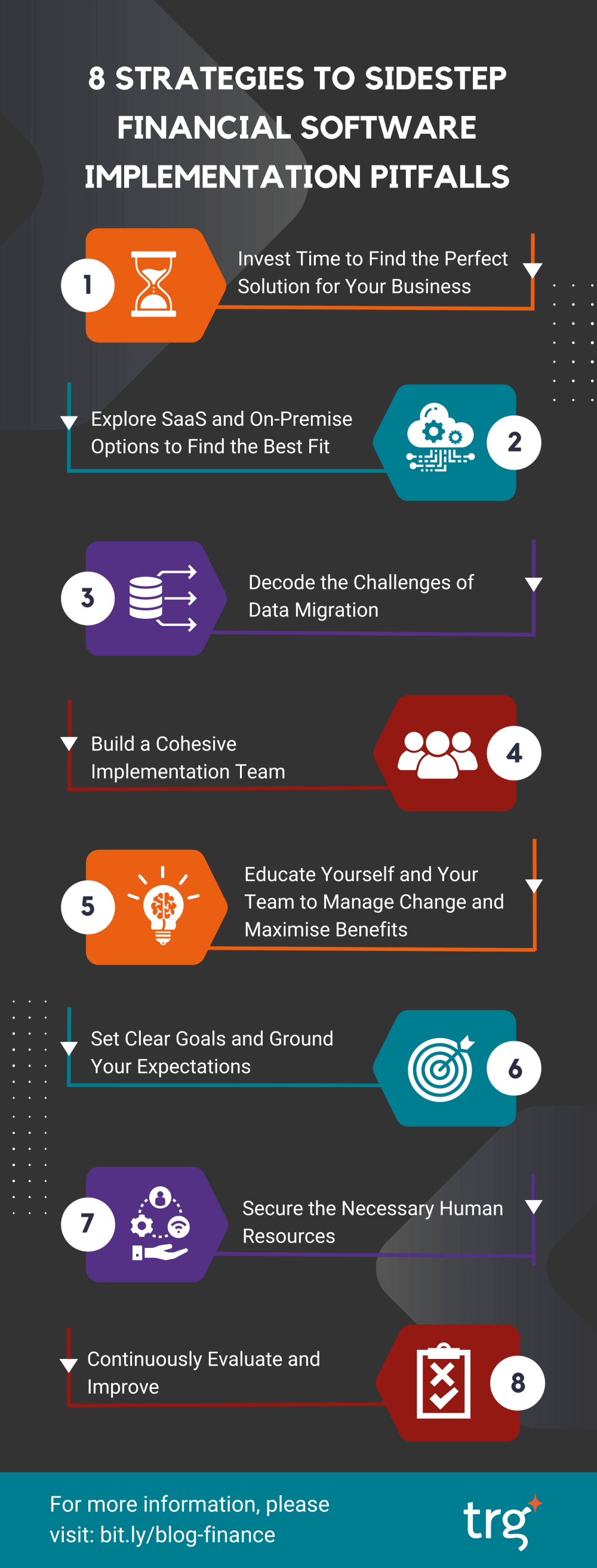 8 STRATEGIES TO SIDESTEP FINANCIAL SOFTWARE IMPLEMENTATION PITFALLS

1

Invest Time to Find the Perfect Solution for Your Business

Explore SaaS and On-Premise Options to Find the Best Fit

2

3

Decode the Challenges of Data Migration

Build a Cohesive Implementation Team

4

5

Educate Yourself and Your Team to Manage Change and Maximise Benefits

Set Clear Goals and Ground Your Expectations

6

7

Secure the Necessary Human Resources

Continuously Evaluate and Improve

8

For more information, please visit: bit.ly/blog-finance

trg