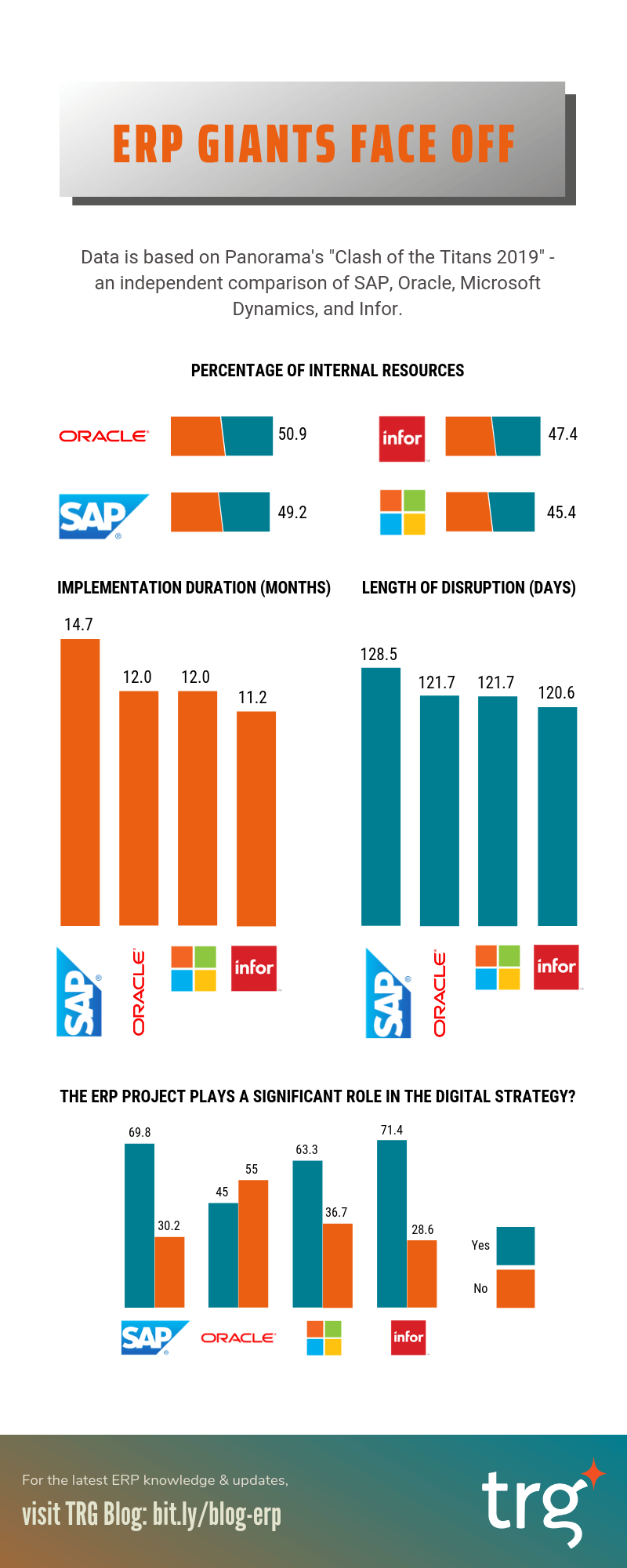 ERP GIANTS FACE OFF

Data is based on Panorama's "Clash of the Titans 2019" - an independent comparison of SAP, Oracle, Microsoft Dynamics, and Infor.

PERCENTAGE OF INTERNAL RESOURCES

ORACLE 50.9

infor 47.4

SAP 49.2

45.4

IMPLEMENTATION DURATION (MONTHS)

14.7 12.0 12.0 11.2

SAP ORACLE infor

LENGTH OF DISRUPTION (DAYS)

128.5 121.7 121.7 120.6

SAP ORACLE infor

THE ERP PROJECT PLAYS A SIGNIFICANT ROLE IN THE DIGITAL STRATEGY?

69.8 30.2 45 55 63.3 36.7 71.4 28.6

Yes

No

SAP ORACLE infor

For the latest ERP knowledge & updates,

visit TRG Blog: bit.ly/blog-erp

trg