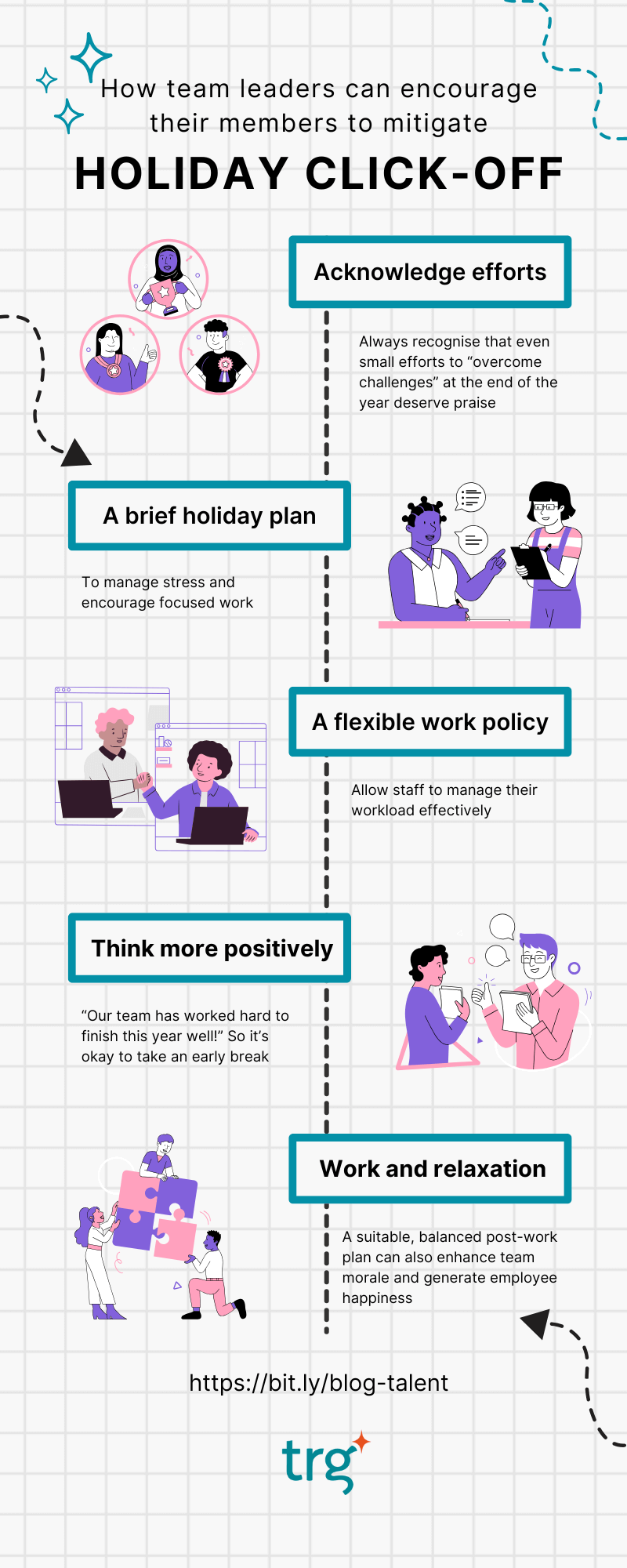 How team leaders can encourage their members to mitigate

HOLIDAY CLICK-OFF

Acknowledge efforts

Always recognise that even small efforts to “overcome challenges” at the end of the year deserve praise

A brief holiday plan

To manage stress and encourage focused work

A flexible work policy

Allow staff to manage their workload effectively

Think more positively

“Our team has worked hard to finish this year well!” So it’s okay to take an early break

Work and relaxation

A suitable, balanced post-work plan can also enhance team morale and generate employee happiness

https://bit.ly/blog-talent

trg